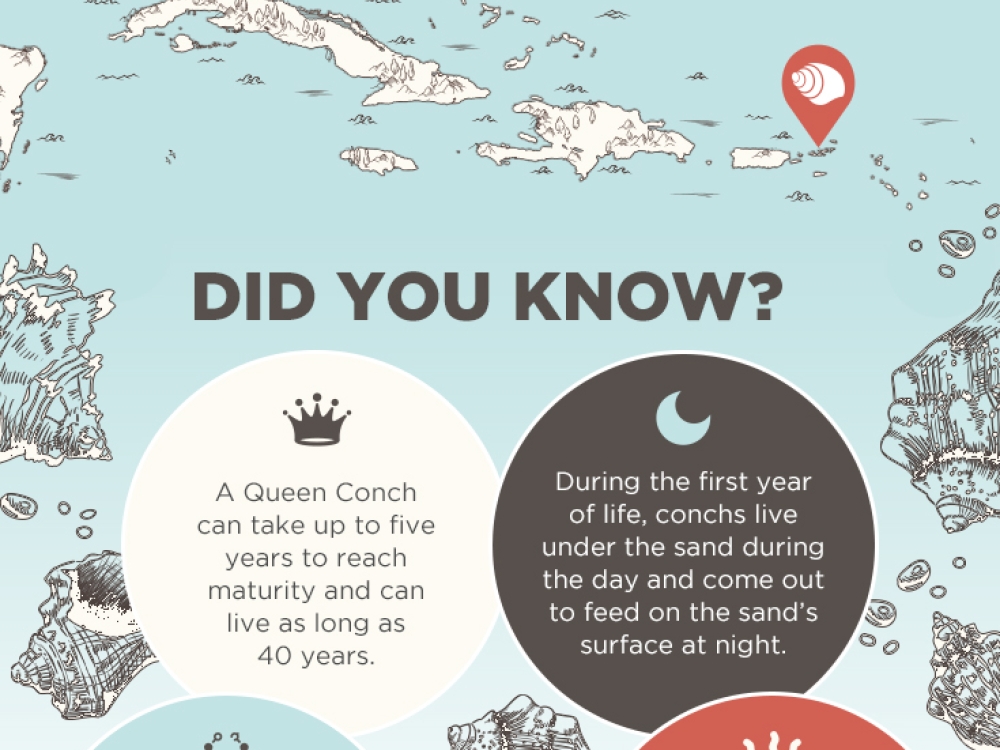 DID YOU KNOW?

A Queen Conch can take up to five years to reach maturity and can live as long as 40 years.

During the first year of life, conchs live under the sand during the day and come out to feed on the sand's surface at night.